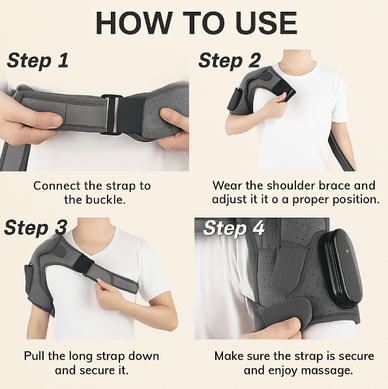 HOW TO USE

Step 1

Connect the strap to the buckle.

Step 2

Wear the shoulder brace and adjust it it o a proper position.

Step 3

Pull the long strap down and secure it.

Step 4

Make sure the strap is secure and enjoy massage.