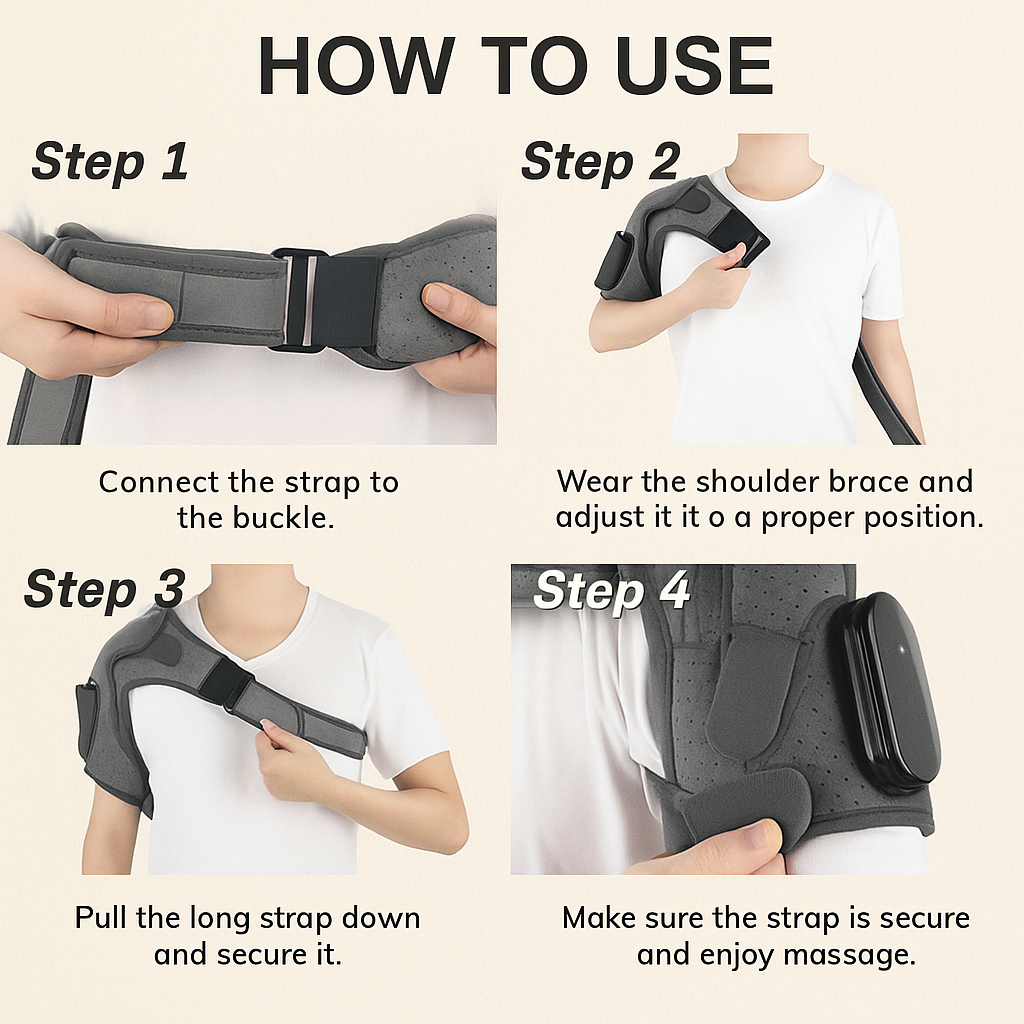 HOW TO USE

Step 1

Connect the strap to the buckle.

Step 2

Wear the shoulder brace and adjust it it o a proper position.

Step 3

Pull the long strap down and secure it.

Step 4

Make sure the strap is secure and enjoy massage.